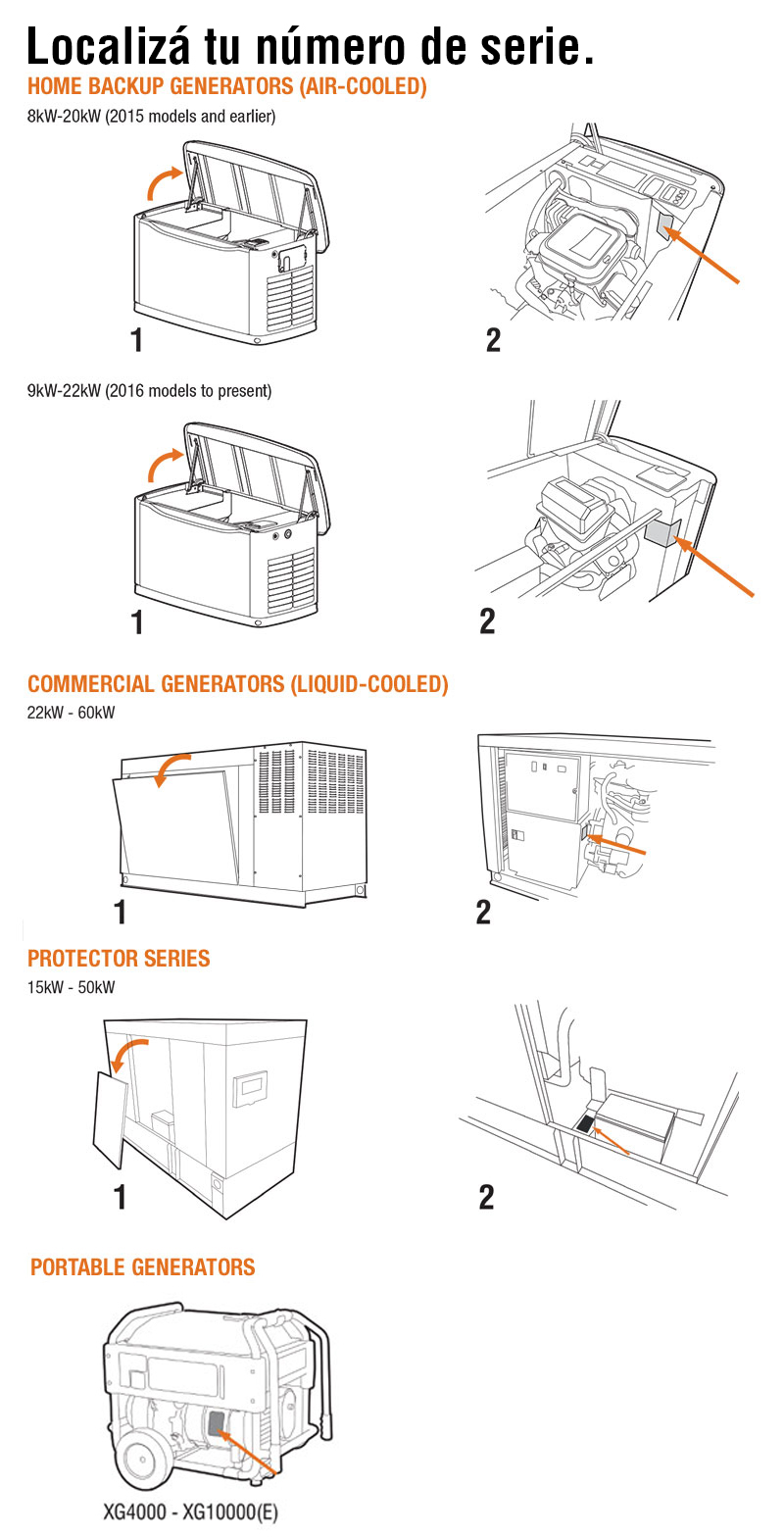 Localizá tu número de serie.

HOME BACKUP GENERATORS (AIR-COOLED)

8kW-20kW (2015 models and earlier)

1

2

9kW-22kW (2016 models to present)

1

2

COMMERCIAL GENERATORS (LIQUID-COOLED)

22kW - 60kW

1

2

PROTECTOR SERIES

15kW - 50kW

1

2

PORTABLE GENERATORS

XG4000 - XG10000(E)